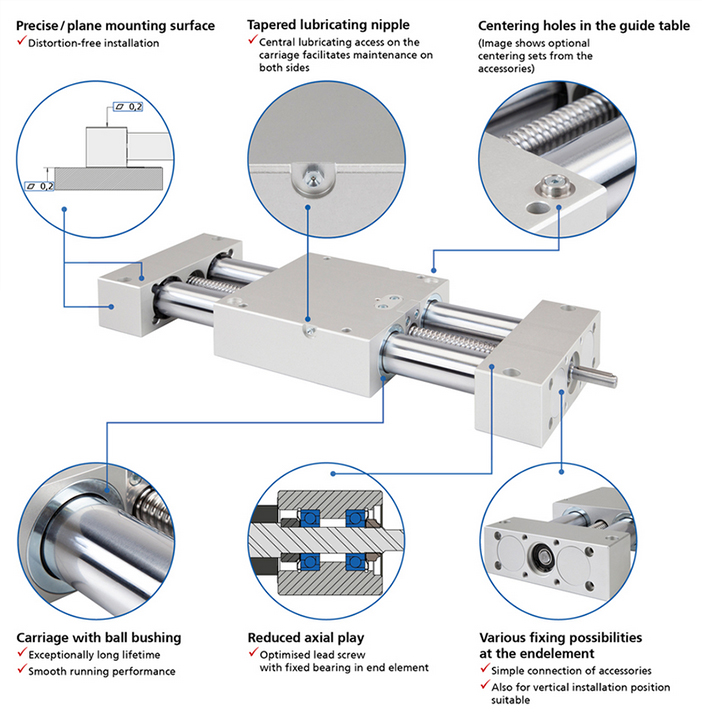 Precise / plane mounting surface
✓ Distortion-free installation

0,2

0,2

Tapered lubricating nipple
✓ Central lubricating access on the carriage facilitates maintenance on both sides

Centering holes in the guide table
(Image shows optional centering sets from the accessories)

Carriage with ball bushing
✓ Exceptionally long lifetime
✓ Smooth running performance

Reduced axial play
✓ Optimised lead screw with fixed bearing in end element

Various fixing possibilities at the endelement
✓ Simple connection of accessories
✓ Also for vertical installation position suitable