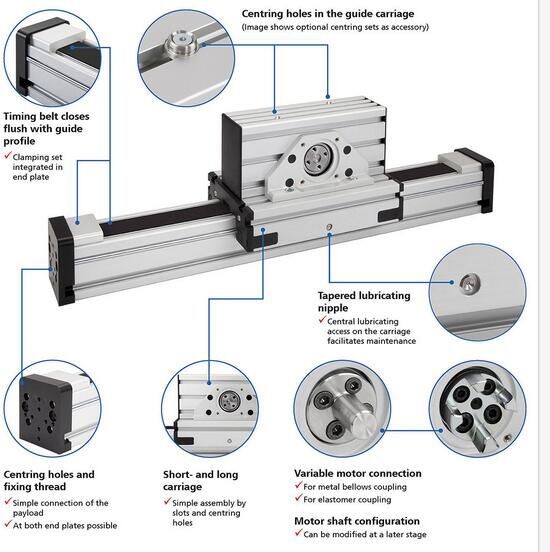 Centring holes in the guide carriage
(Image shows optional centring sets as accessory)

Timing belt closes flush with guide profile
✓ Clamping set integrated in end plate

Tapered lubricating nipple
✓ Central lubricating access on the carriage facilitates maintenance

Centring holes and fixing thread
✓ Simple connection of the payload
✓ At both end plates possible

Short- and long carriage
✓ Simple assembly by slots and centring holes

Variable motor connection
✓ For metal bellows coupling
✓ For elastomer coupling

Motor shaft configuration
✓ Can be modified at a later stage