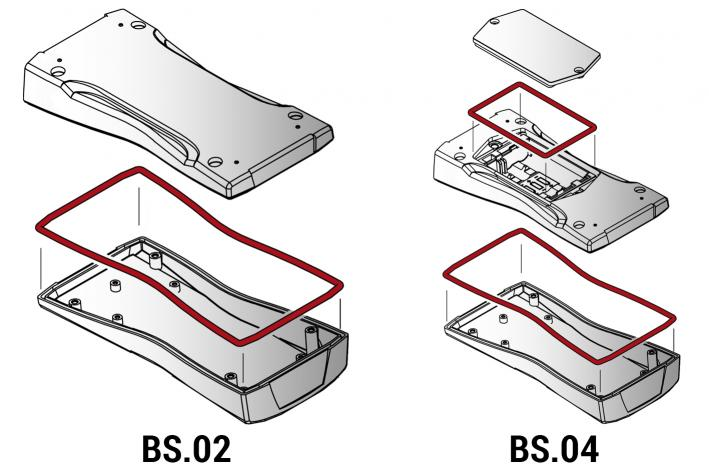 BS.02

BS.04